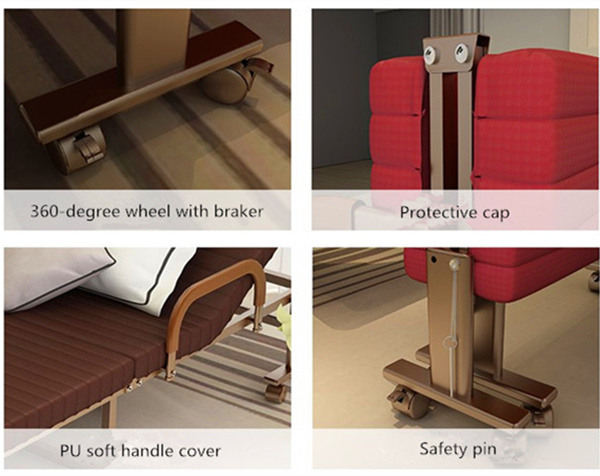 360-degree wheel with braker

Protective cap

PU soft handle cover

Safety pin