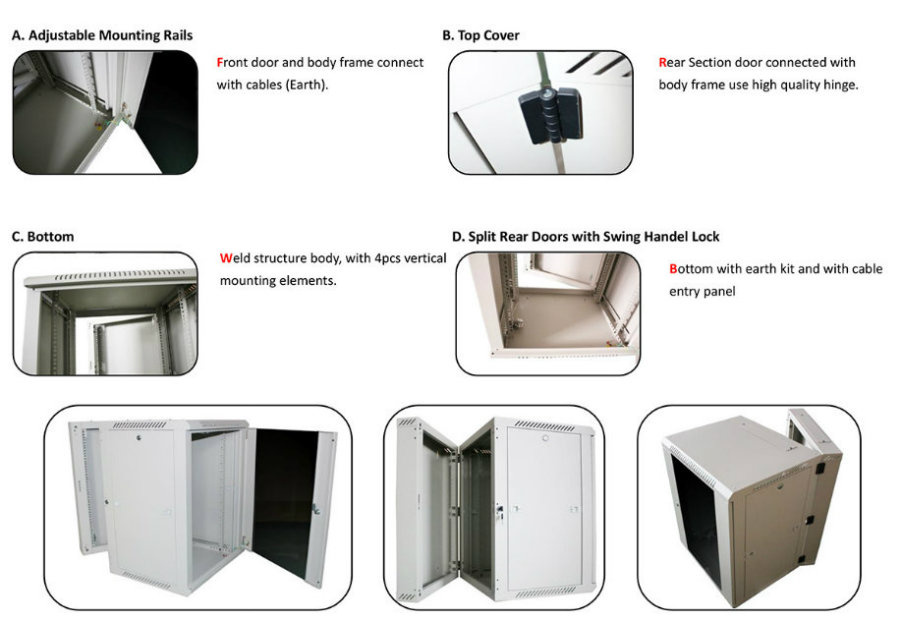 A. Adjustable Mounting Rails

Front door and body frame connect with cables (Earth).

B. Top Cover

Rear Section door connected with body frame use high quality hinge.

C. Bottom

Weld structure body, with 4pcs vertical mounting elements.

D. Split Rear Doors with Swing Handel Lock

Bottom with earth kit and with cable entry panel