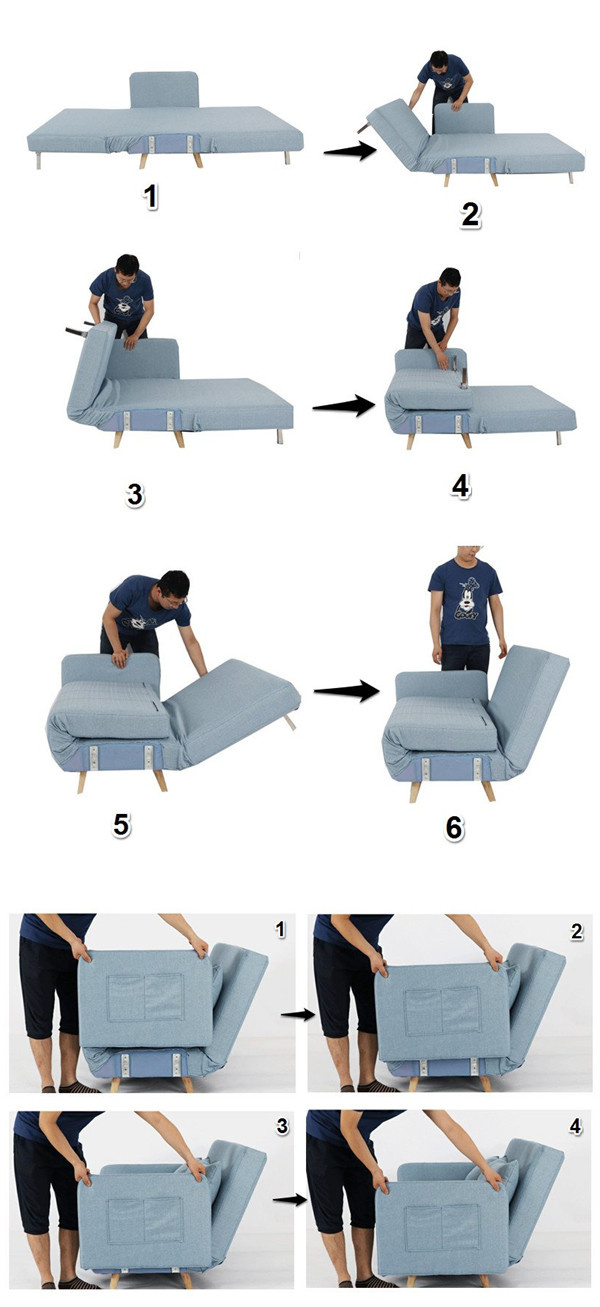 1

2

3

4

5

6

1

2

3

4