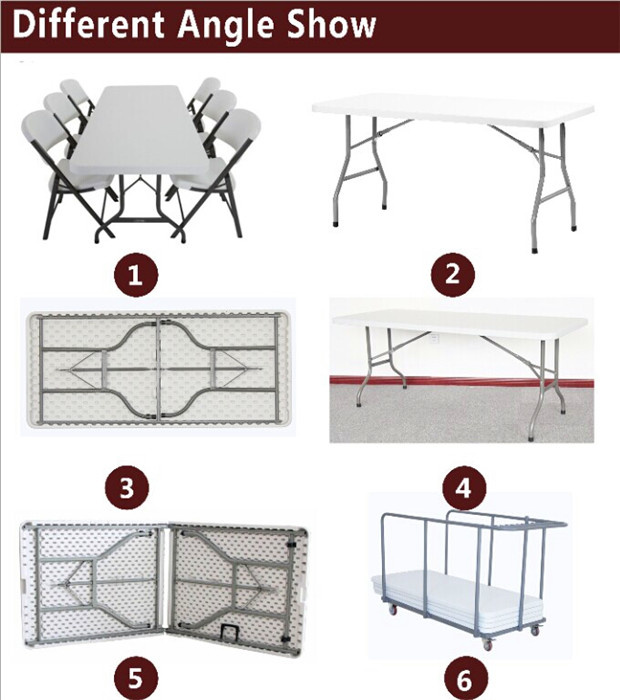 Different Angle Show

1

2

3

4

5

6