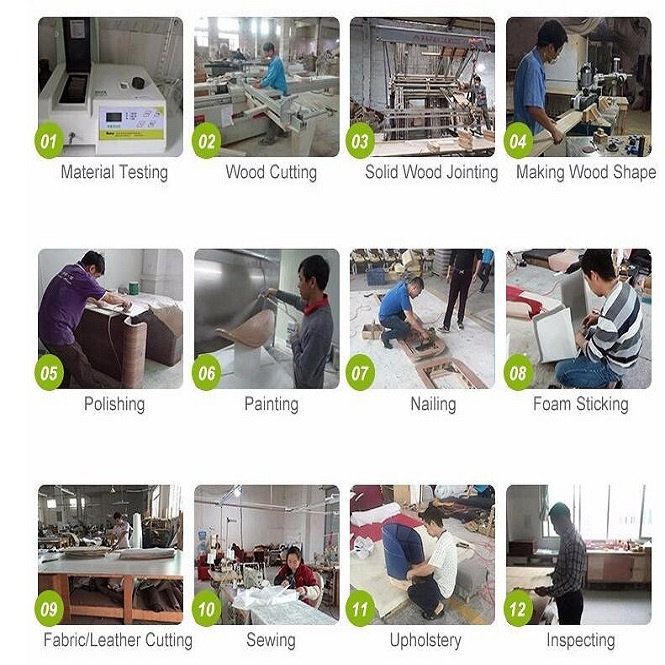 01
Material Testing

02
Wood Cutting

03
Solid Wood Jointing

04
Making Wood Shape

05
Polishing

06
Painting

07
Nailing

08
Foam Sticking

09
Fabric/Leather Cutting

10
Sewing

11
Upholstery

12
Inspecting