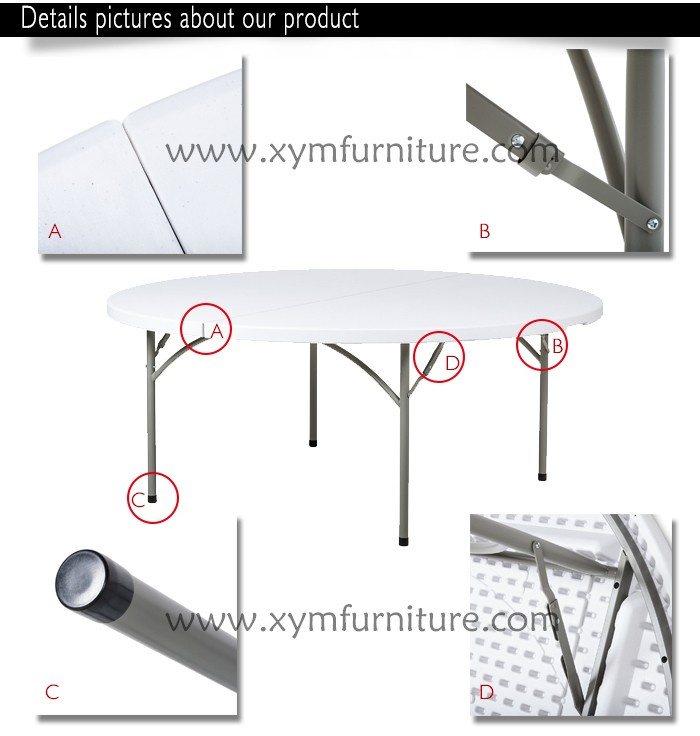 Details pictures about our product

www.xymfurniture.com

A

B

A

D

B

C

www.xymfurniture.com

C

D