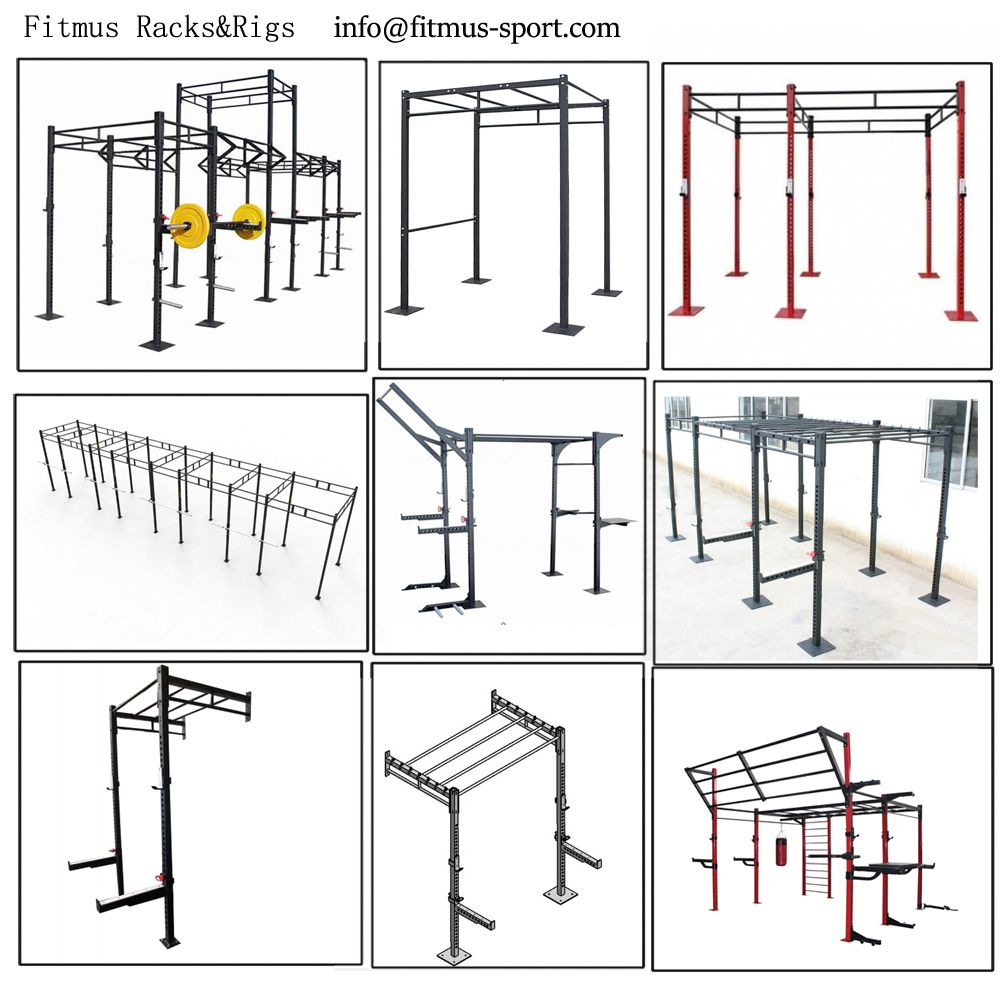 Fitmus Racks&Rigs info@fitmus-sport.com